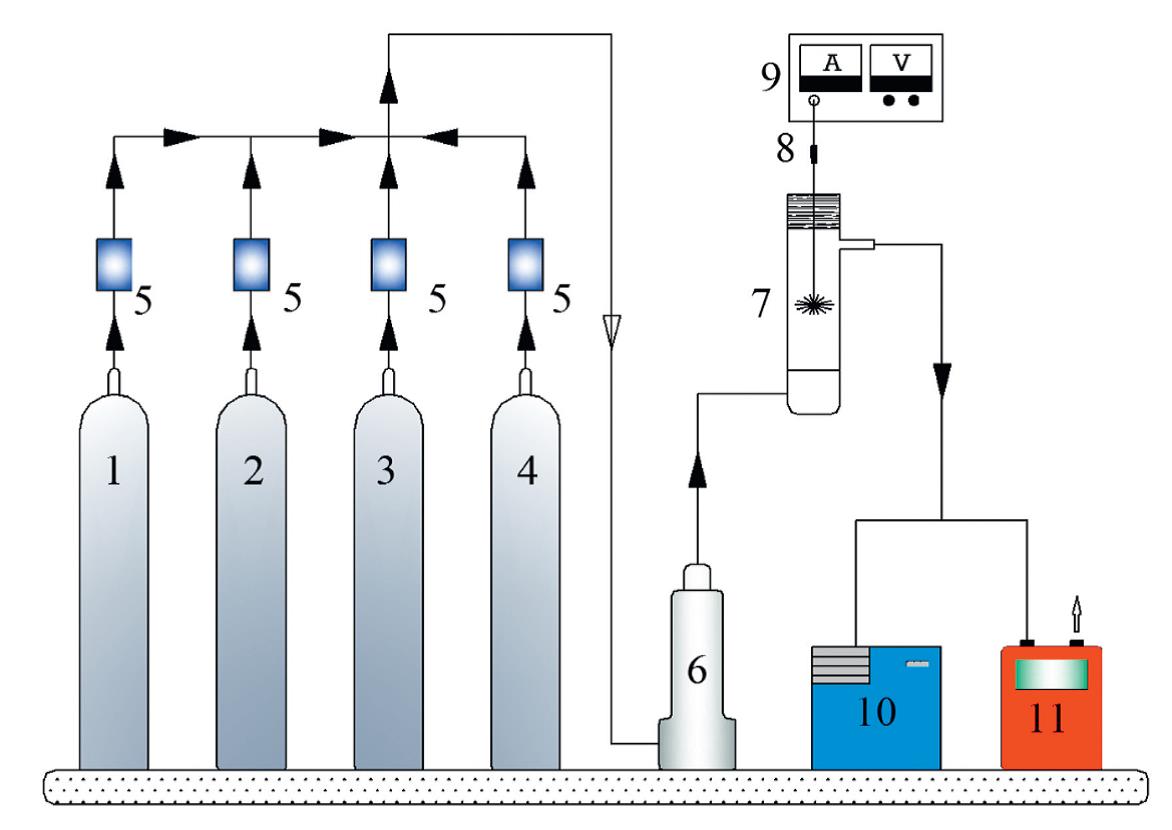 9
A
V
8
5
5
5
5
7
1
2
3
4
6
10
11