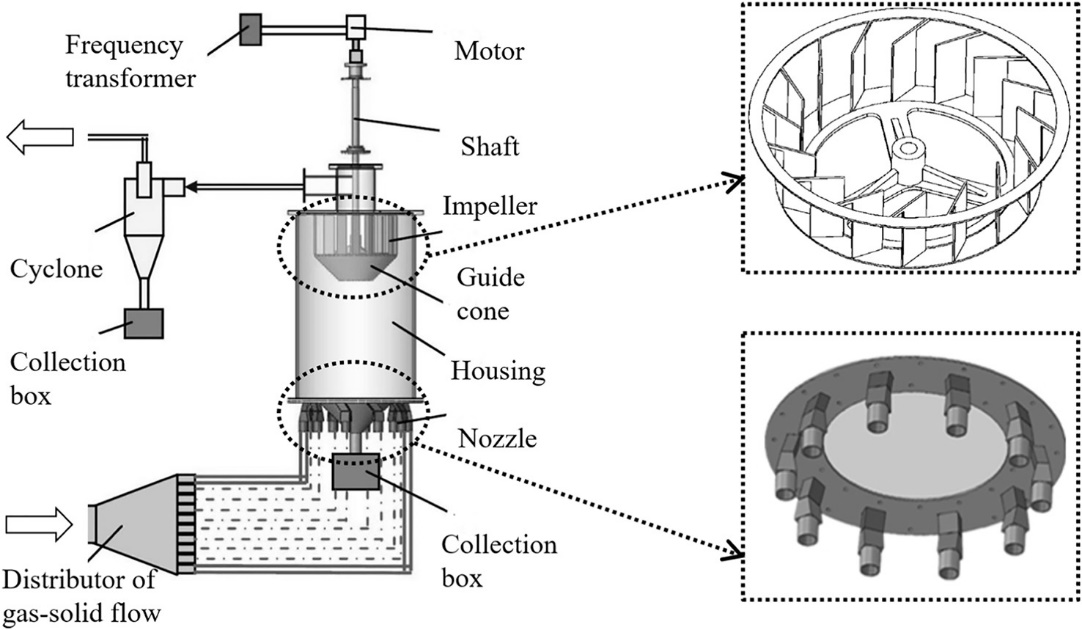 Frequency transformer

Motor

Shaft

Impeller

Cyclone

Guide cone

Collection box

Housing

Nozzle

Collection box

Distributor of gas-solid flow