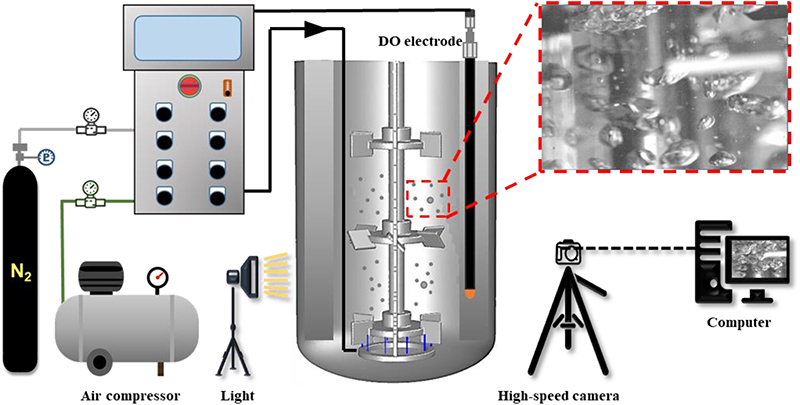 DO electrode

$N_2$

Air compressor

Light

High-speed camera

Computer