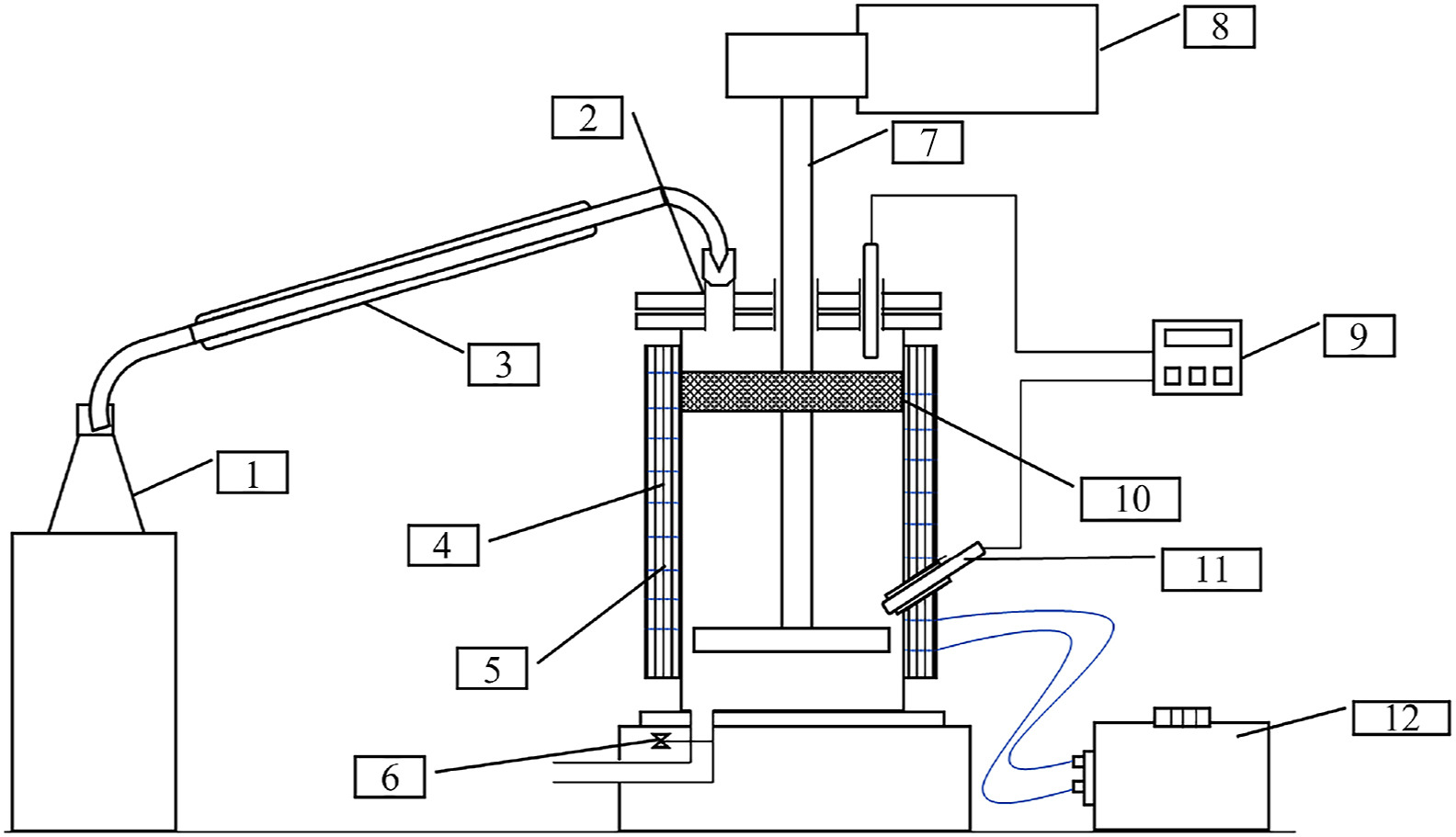 8
2
7
3
9
1
10
4
11
5
12
6