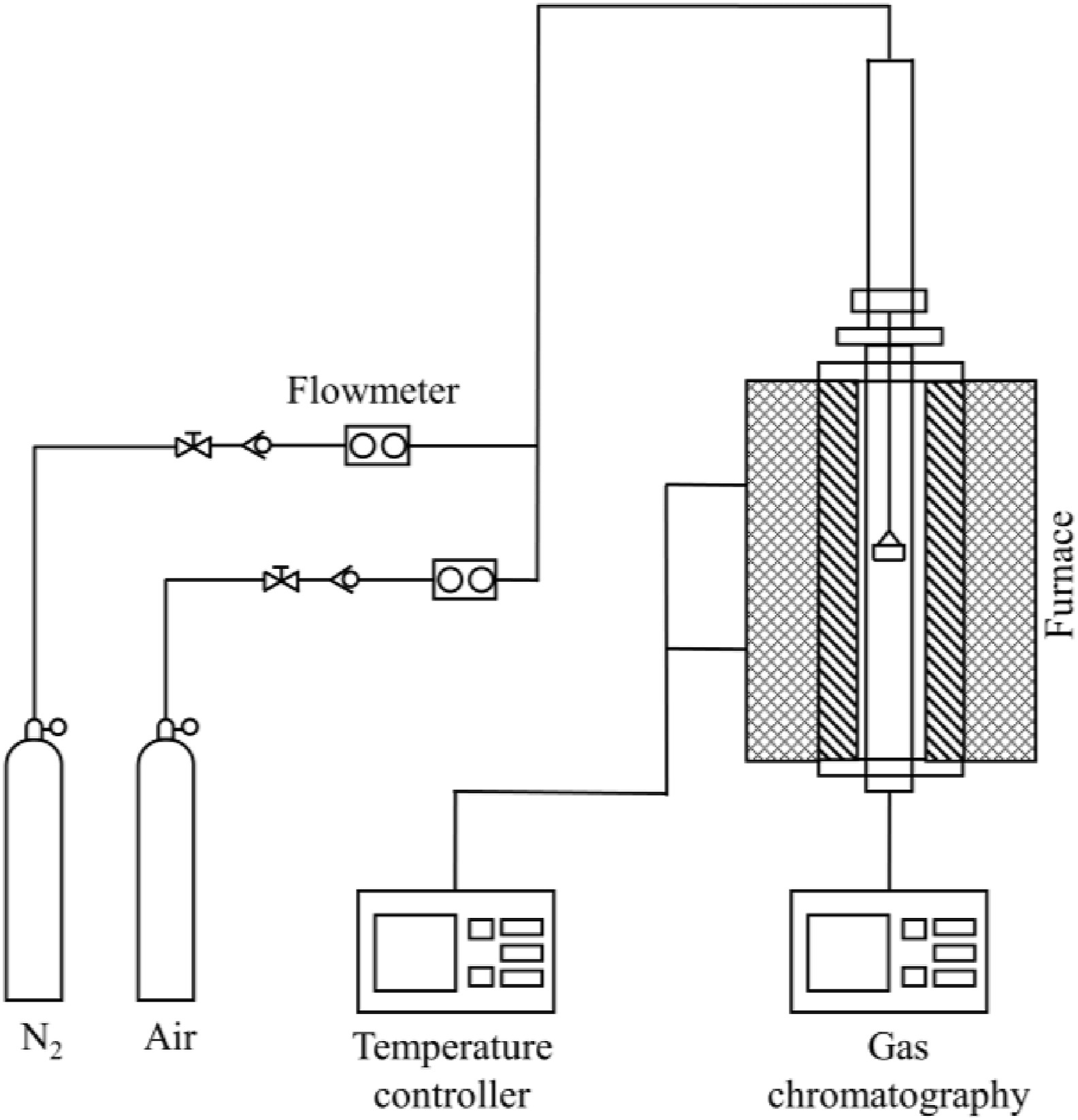 Flowmeter

Furnace

$N_2$

Air

Temperature controller

Gas chromatography